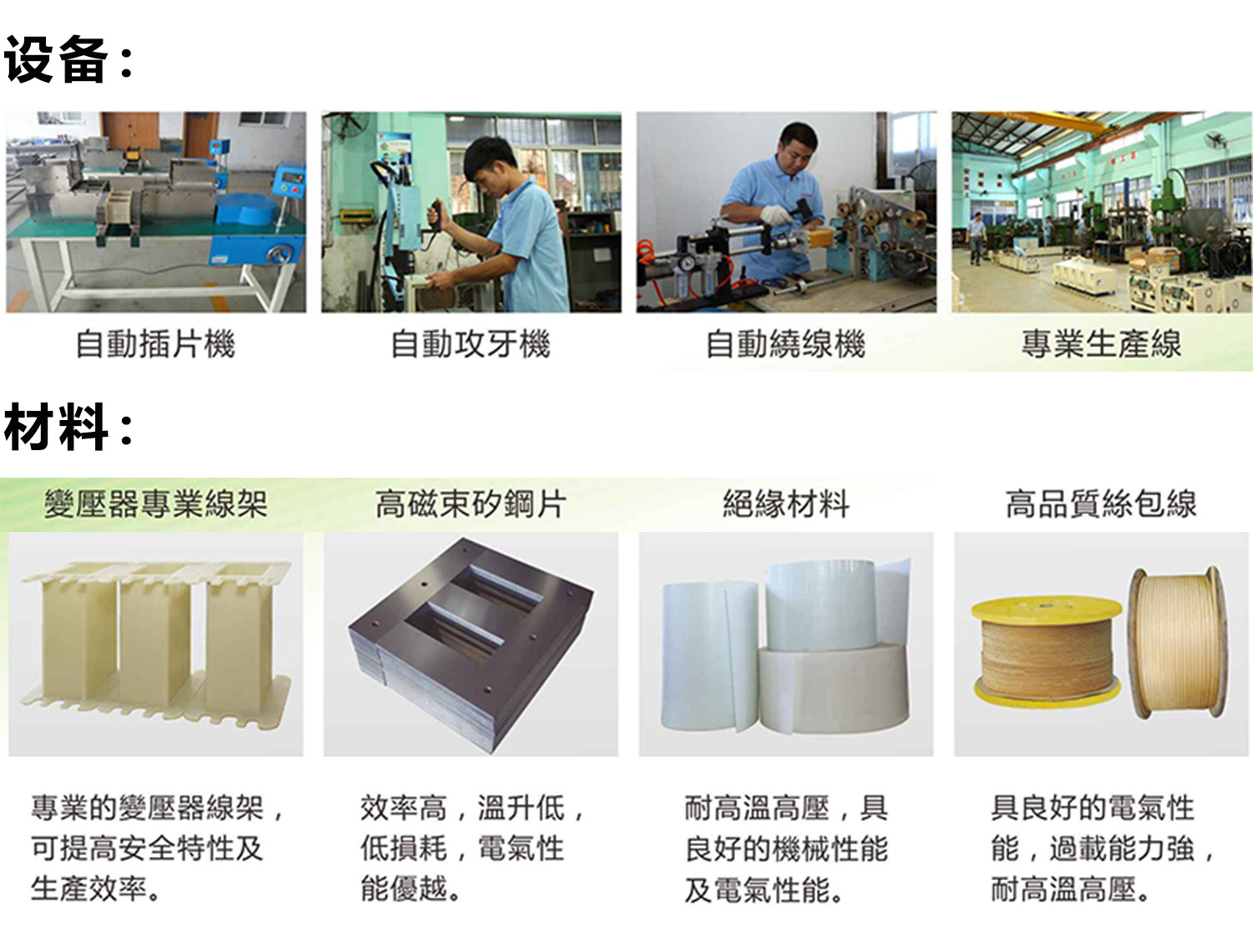 设备：

自動插片機

自動攻牙機

自動繞線機

專業生產線

材料：

變壓器專業線架

高磁束矽鋼片

絕緣材料

高品質絲包線

專業的變壓器線架，可提高安全特性及生產效率。

效率高，溫升低，低損耗，電氣性能優越。

耐高溫高壓，具良好的機械性能及電氣性能。

具良好的電氣性能，過載能力強，耐高溫高壓。